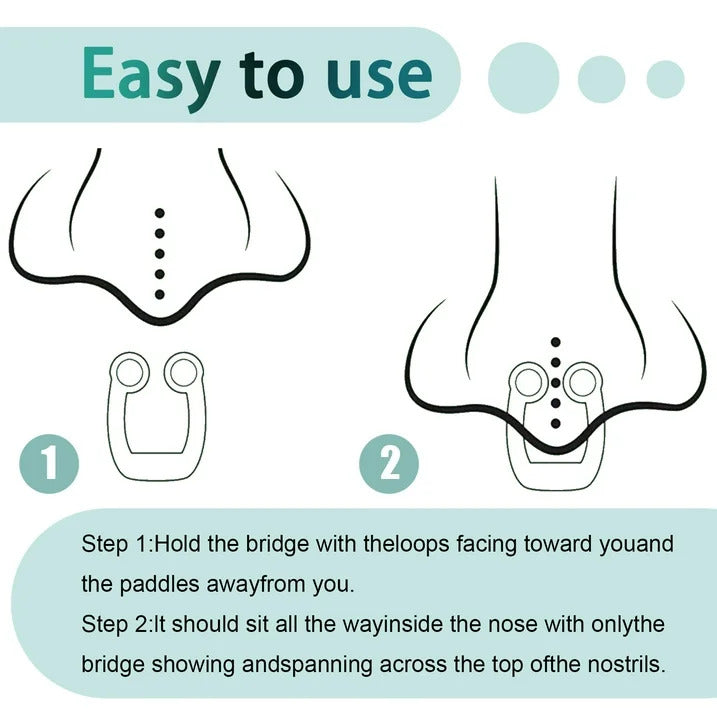 Easy to use

1

2

Step 1:Hold the bridge with theloops facing toward youand the paddles awayfrom you.
Step 2:It should sit all the wayinside the nose with onlythe bridge showing andspanning across the top ofthe nostrils.